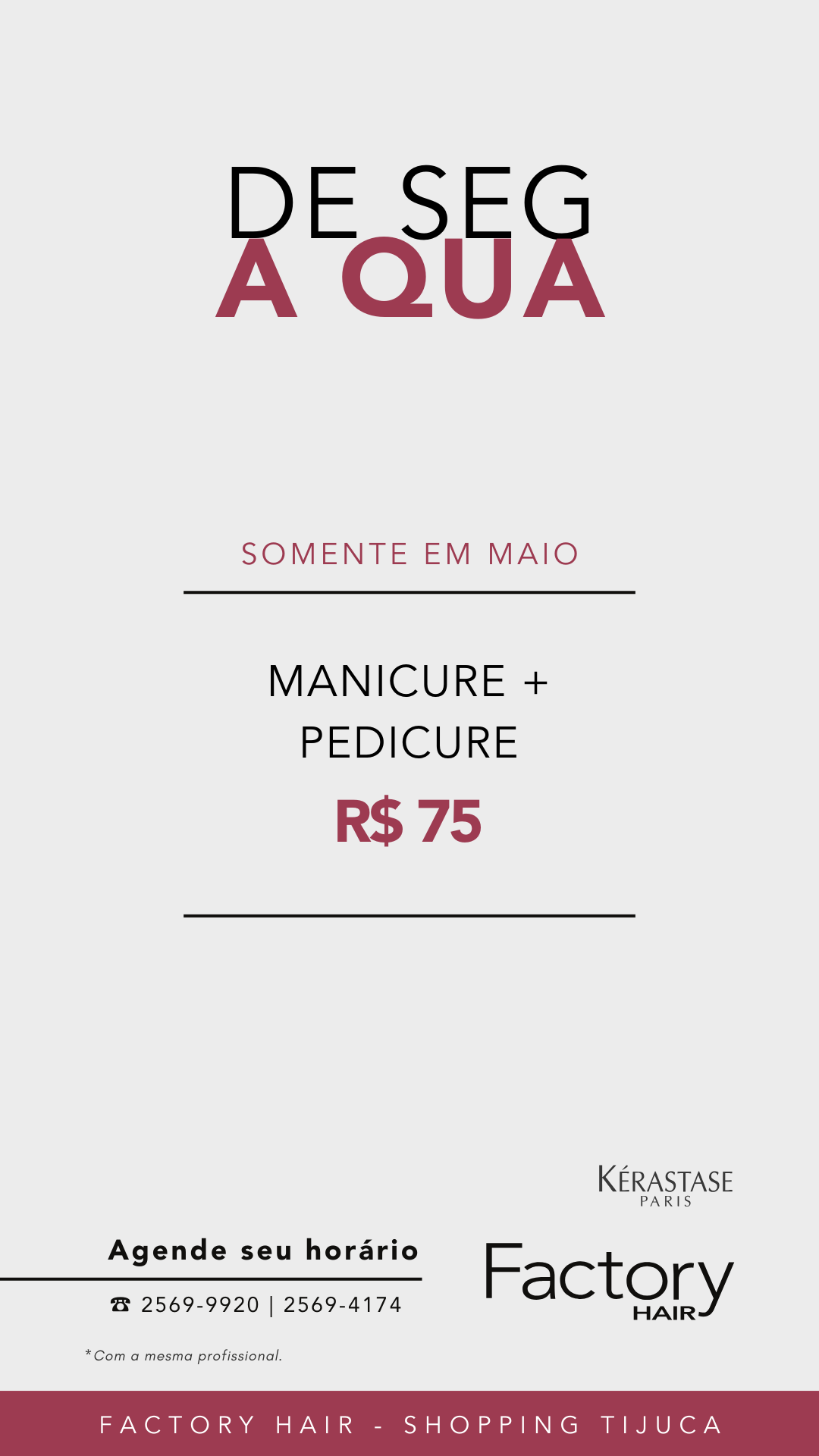 DE SEG
A QUA

SOMENTE EM MAIO

MANICURE +
PEDICURE

R$ 75

KÉRASTASE
PARIS

Agende seu horário

☎ 2569-9920 | 2569-4174

Factory
HAIR

*Com a mesma profissional.

FACTORY HAIR - SHOPPING TIJUCA